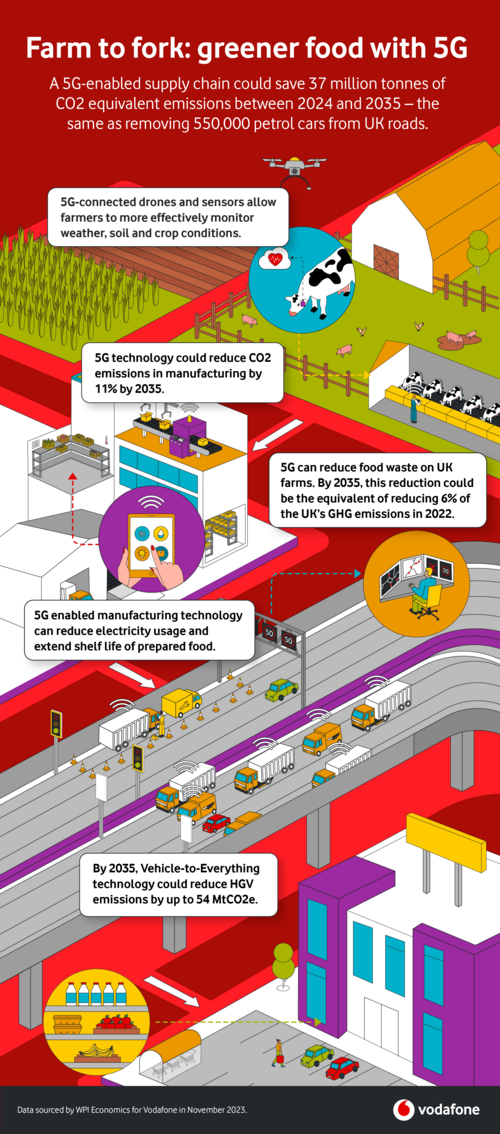 Farm to fork: greener food with 5G

A 5G-enabled supply chain could save 37 million tonnes of CO2 equivalent emissions between 2024 and 2035 – the same as removing 550,000 petrol cars from UK roads.

5G-connected drones and sensors allow farmers to more effectively monitor weather, soil and crop conditions.

5G technology could reduce CO2 emissions in manufacturing by 11% by 2035.

5G can reduce food waste on UK farms. By 2035, this reduction could be the equivalent of reducing 6% of the UK's GHG emissions in 2022.

5G enabled manufacturing technology can reduce electricity usage and extend shelf life of prepared food.

50

50

By 2035, Vehicle-to-Everything technology could reduce HGV emissions by up to 54 MtCO2e.

Data sourced by WPI Economics for Vodafone in November 2023.

vodafone