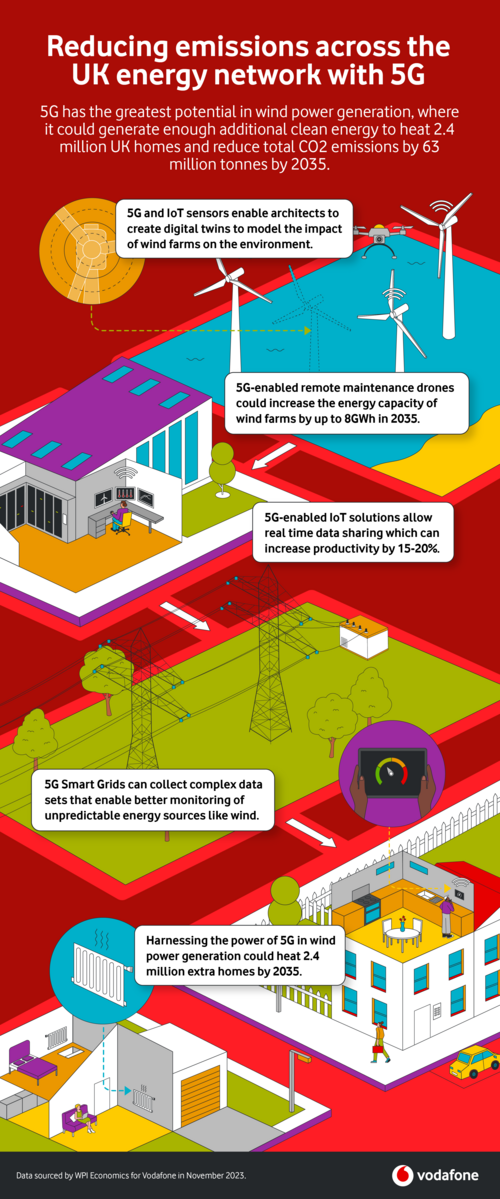 Reducing emissions across the UK energy network with 5G

5G has the greatest potential in wind power generation, where it could generate enough additional clean energy to heat 2.4 million UK homes and reduce total CO2 emissions by 63 million tonnes by 2035.

5G and IoT sensors enable architects to create digital twins to model the impact of wind farms on the environment.

5G-enabled remote maintenance drones could increase the energy capacity of wind farms by up to 8GWh in 2035.

5G-enabled IoT solutions allow real time data sharing which can increase productivity by 15-20%.

5G Smart Grids can collect complex data sets that enable better monitoring of unpredictable energy sources like wind.

Harnessing the power of 5G in wind power generation could heat 2.4 million extra homes by 2035.

Data sourced by WPI Economics for Vodafone in November 2023.

vodafone