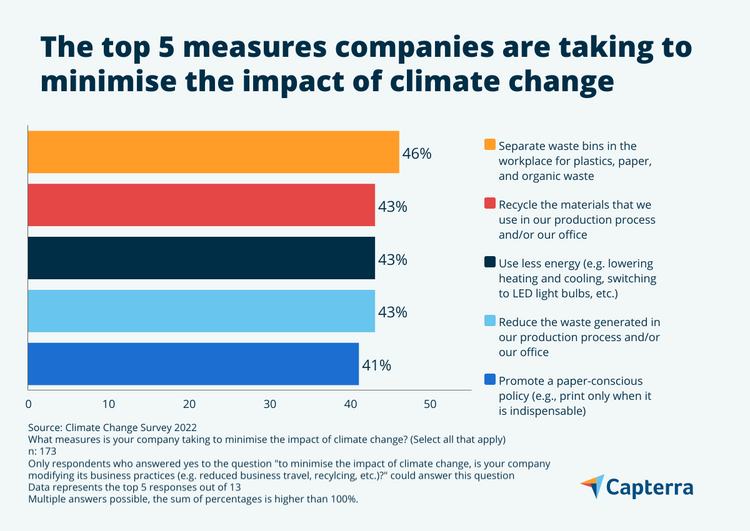 The top 5 measures companies are taking to minimise the impact of climate change

46%
43%
43%
43%
41%

0 10 20 30 40 50

Separate waste bins in the workplace for plastics, paper, and organic waste

Recycle the materials that we use in our production process and/or our office

Use less energy (e.g. lowering heating and cooling, switching to LED light bulbs, etc.)

Reduce the waste generated in our production process and/or our office

Promote a paper-conscious policy (e.g., print only when it is indispensable)

Source: Climate Change Survey 2022
What measures is your company taking to minimise the impact of climate change? (Select all that apply)
n: 173
Only respondents who answered yes to the question "to minimise the impact of climate change, is your company modifying its business practices (e.g. reduced business travel, recylcing, etc.)?" could answer this question
Data represents the top 5 responses out of 13
Multiple answers possible, the sum of percentages is higher than 100%.

Capterra